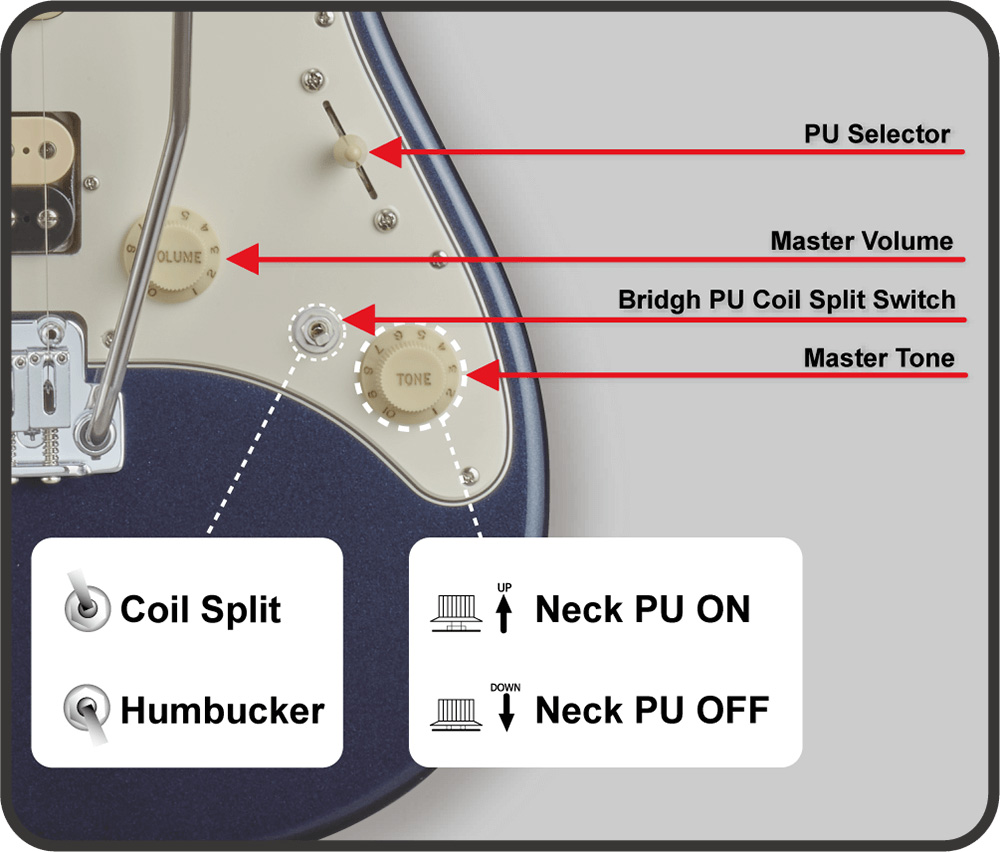 PU Selector

Master Volume

Bridgh PU Coil Split Switch

Master Tone

VOLUME

TONE

Coil Split

Humbucker

UP Neck PU ON

DOWN Neck PU OFF