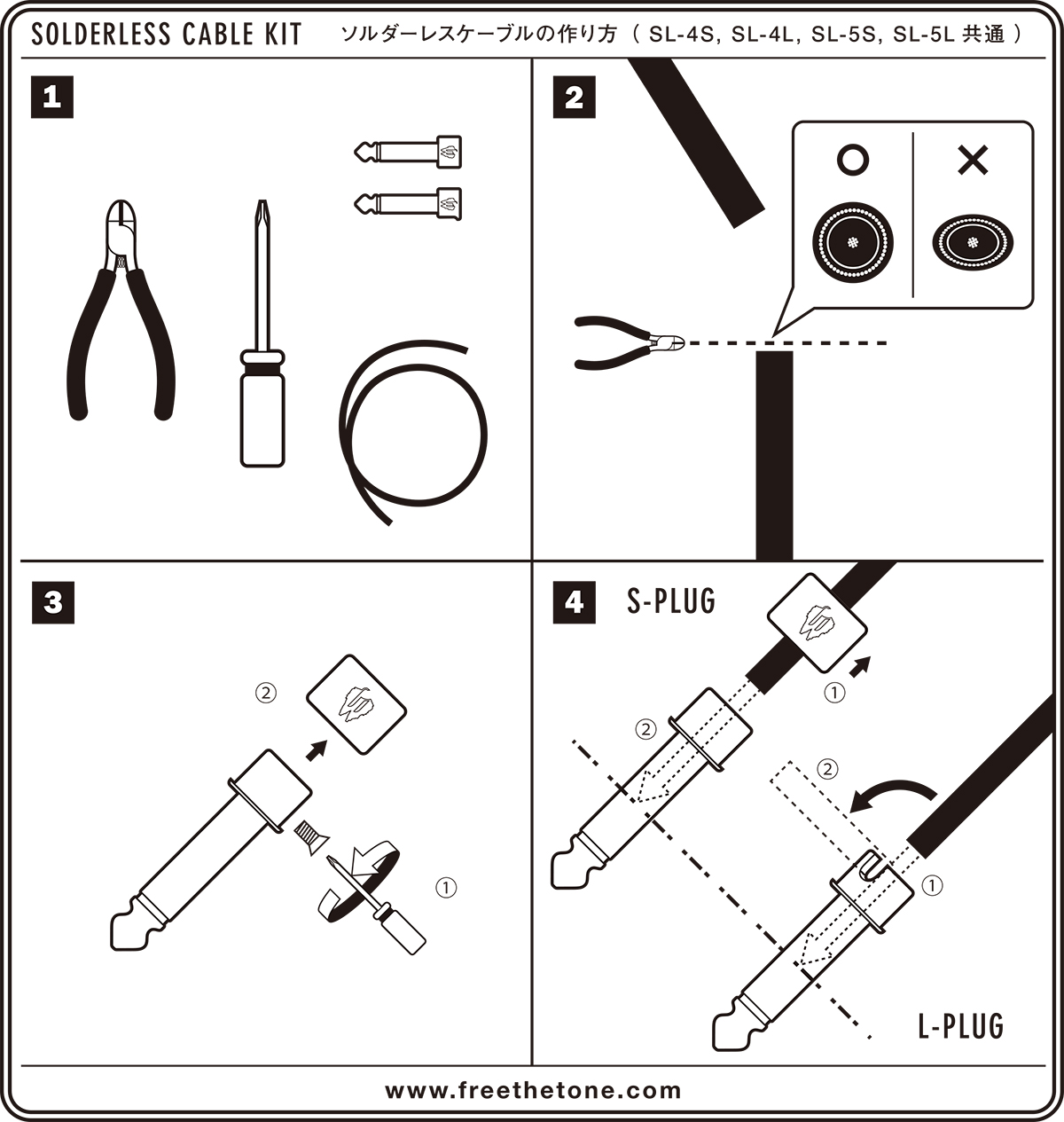 SOLDERLESS CABLE KIT ソルダーレスケーブルの作り方（ SL-4S, SL-4L, SL-5S, SL-5L 共通 ）

1

2

○ ×

3

②

①

4 S-PLUG

①

②

②

①

L-PLUG

www.freethetone.com